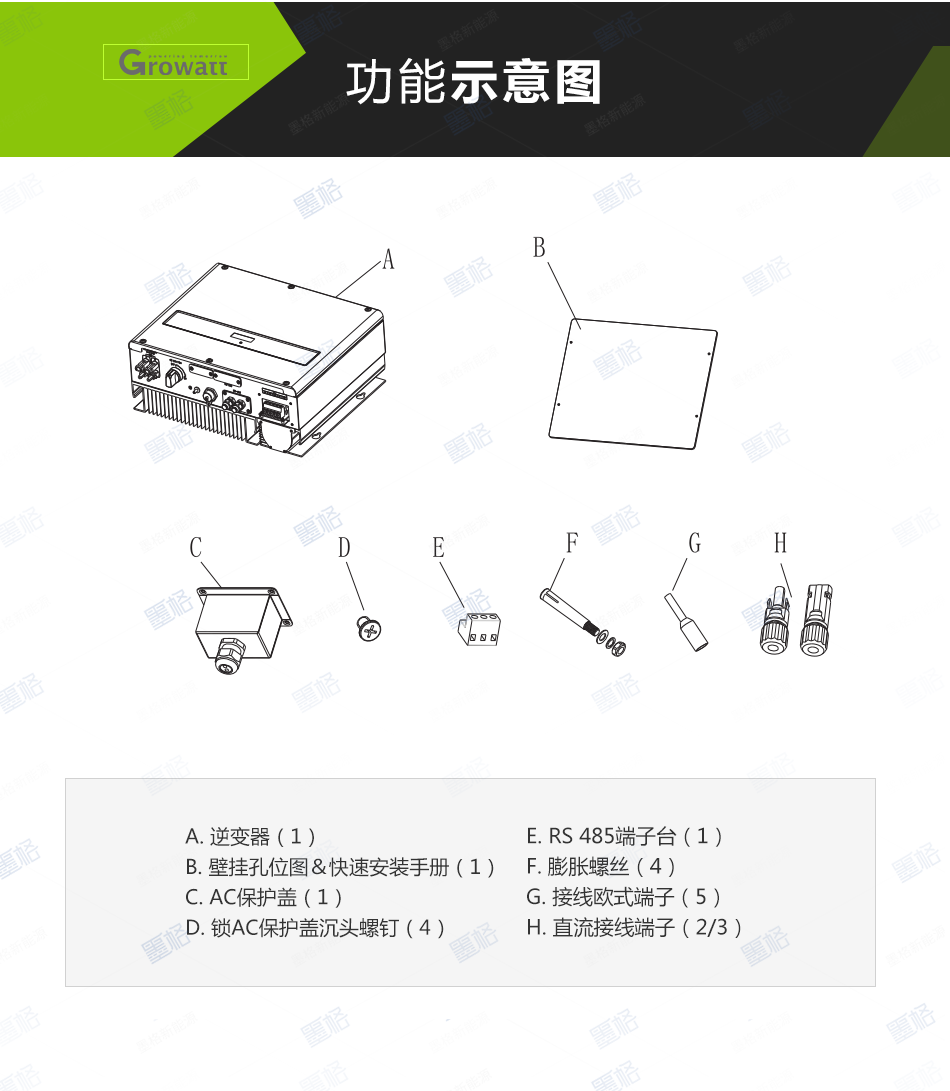 Growatt

功能示意图

A

B

C

D

E

F

G

H

A. 逆变器（1）
B. 壁挂孔位图＆快速安装手册（1）
C. AC保护盖（1）
D. 锁AC保护盖沉头螺钉（4）

E. RS 485端子台（1）
F. 膨胀螺丝（4）
G. 接线欧式端子（5）
H. 直流接线端子（2/3）